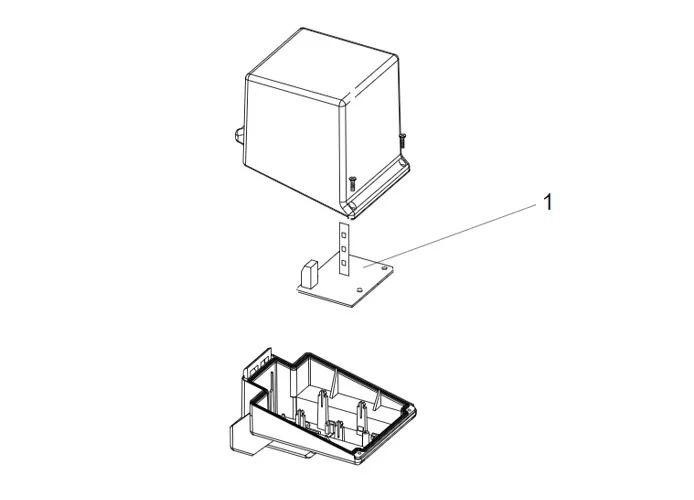 1