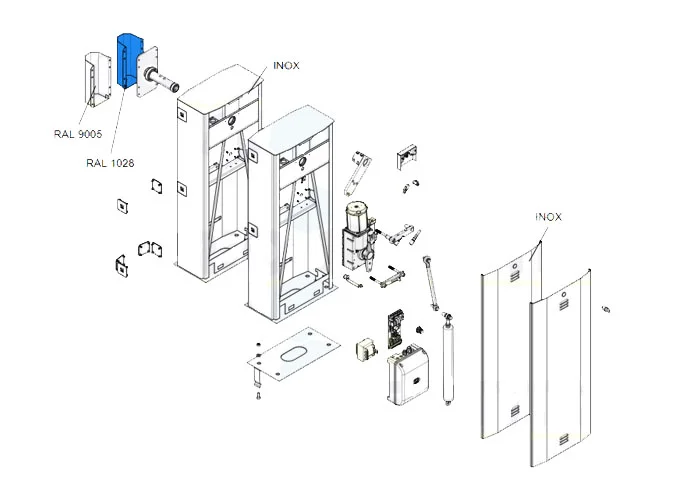 INOX

RAL 9005

RAL 1028

INOX