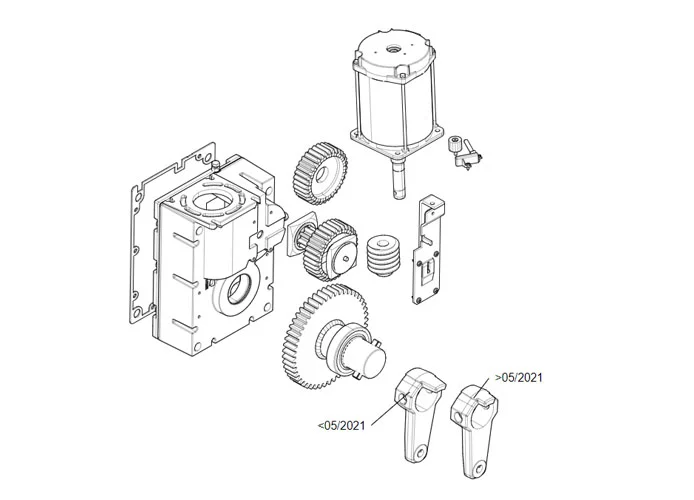 >05/2021

<05/2021