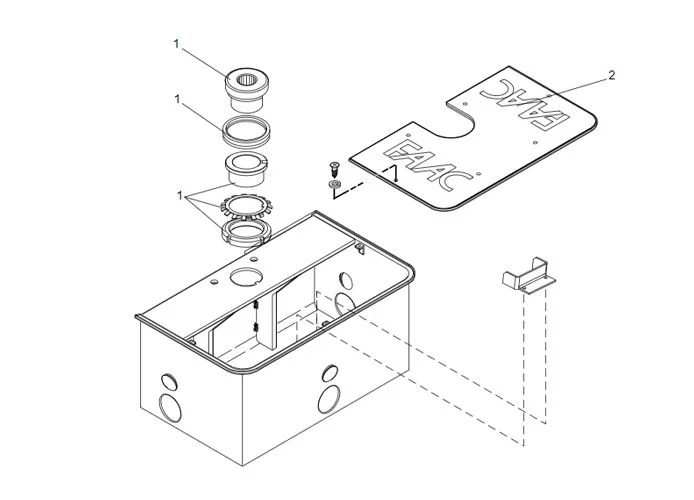 1
1
1
2
FAAC
FAAC