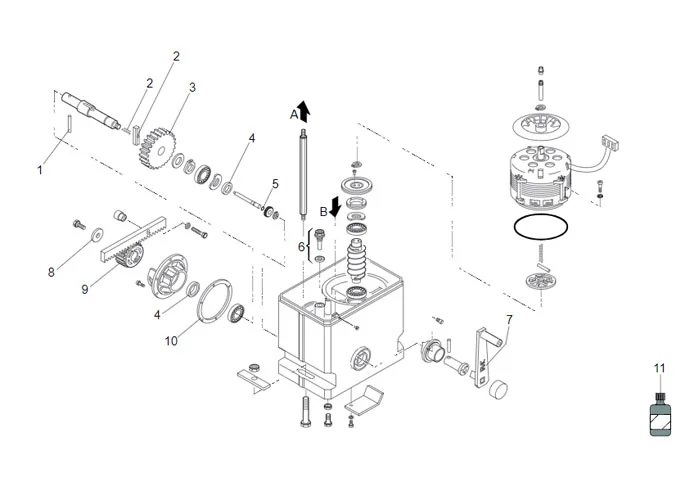 2
2
3
1
4
5
A
B
6
8
9
4
10
7
11