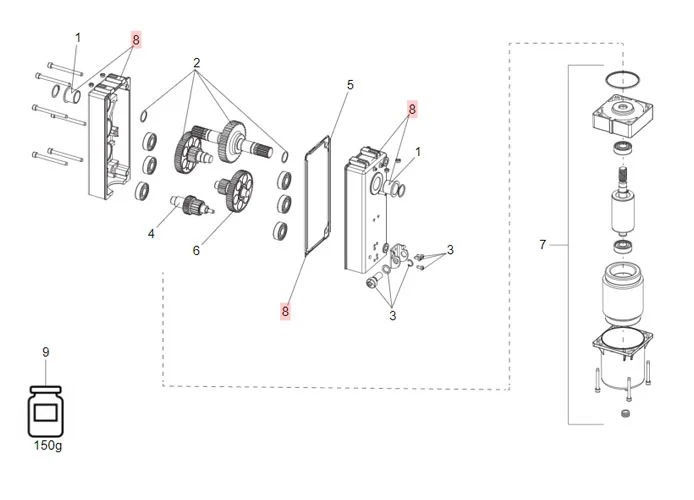 1
8
2
5
8
1
4
6
3
3
8
7
9
150g