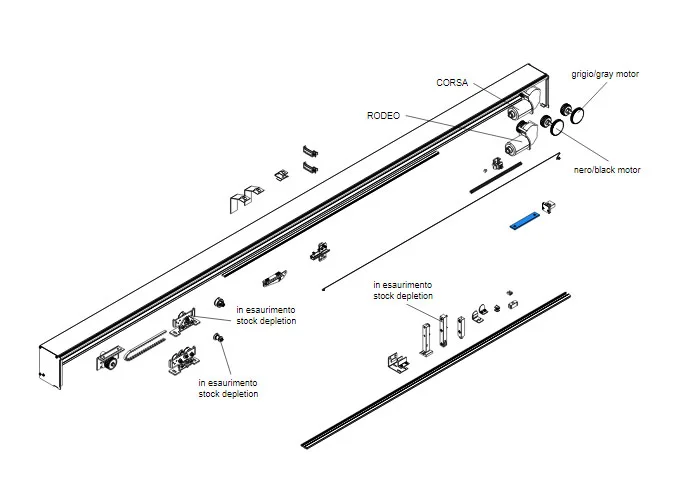 CORSA

grigio/gray motor

RODEO

nero/black motor

in esaurimento
stock depletion

in esaurimento
stock depletion

in esaurimento
stock depletion