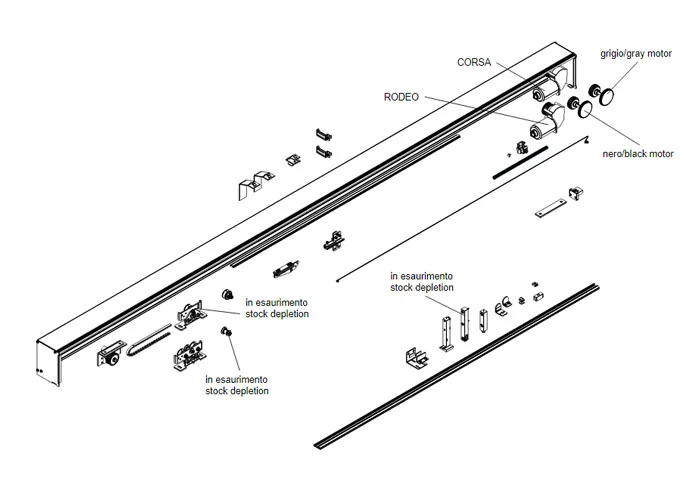 grigio/gray motor

CORSA

RODEO

nero/black motor

in esaurimento
stock depletion

in esaurimento
stock depletion

in esaurimento
stock depletion