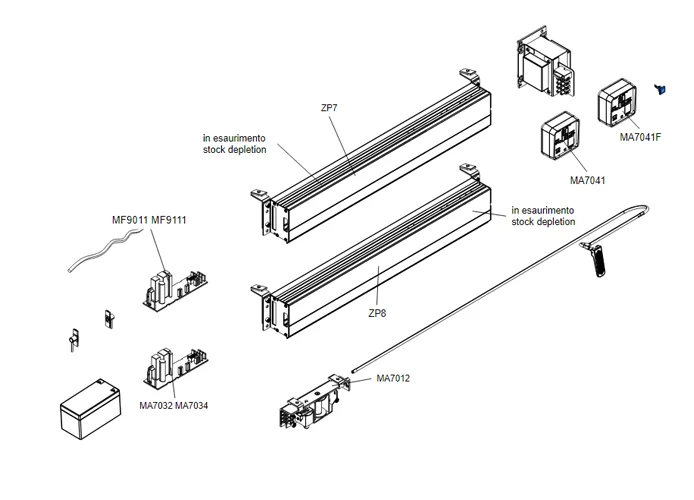 ZP7

in esaurimento
stock depletion

MA7041F

MA7041

in esaurimento
stock depletion

MF9011 MF9111

ZP8

MA7012

MA7032 MA7034