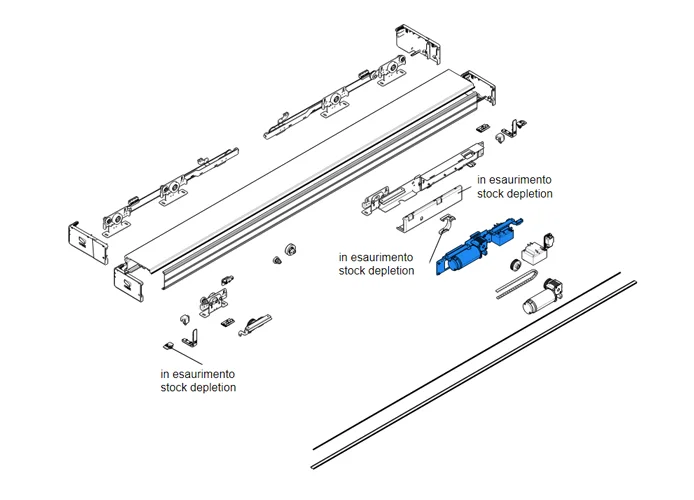 in esaurimento
stock depletion

in esaurimento
stock depletion

in esaurimento
stock depletion