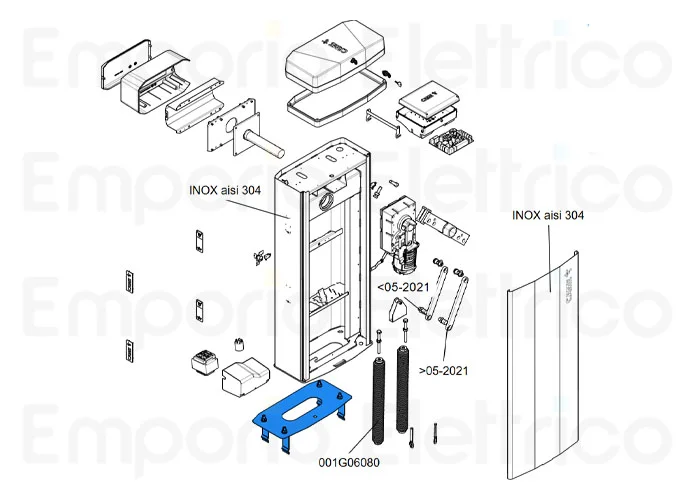 Emporio Elettrico
Emporio Elettrico
Emporio Elettrico
Emporio Elettrico

INOX aisi 304

INOX aisi 304

<05-2021

>05-2021

001G06080