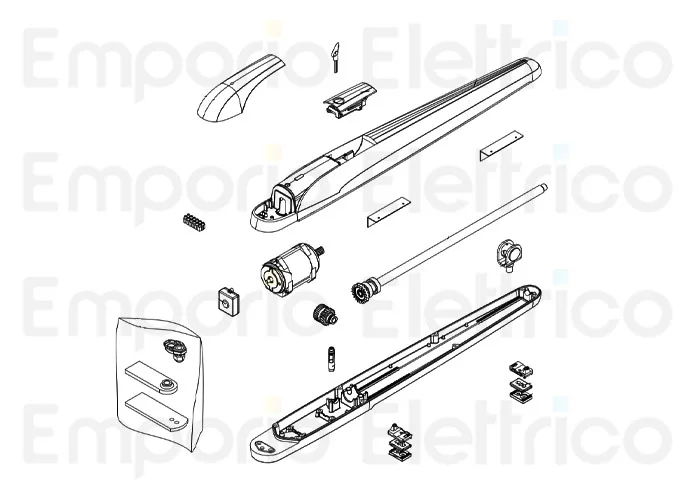 Emporio Elettrico
Emporio Elettrico
Emporio Elettrico
Emporio Elettrico