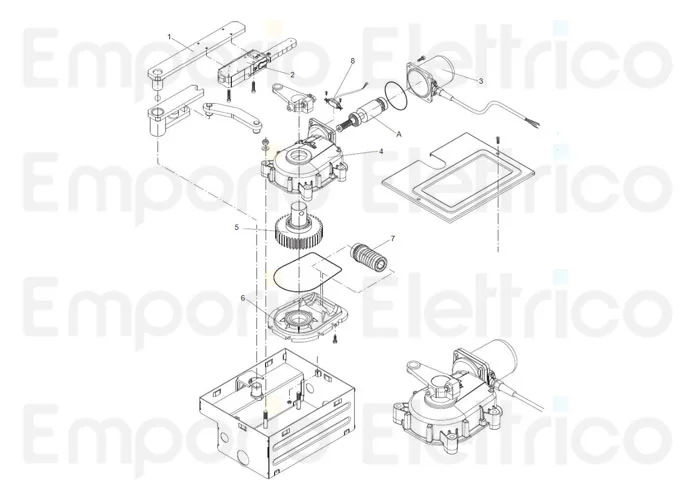 Emporio Elettrico
Emporio Elettrico
Emporio Elettrico
Emporio Elettrico

1
2
8
3
A
4
5
7
6