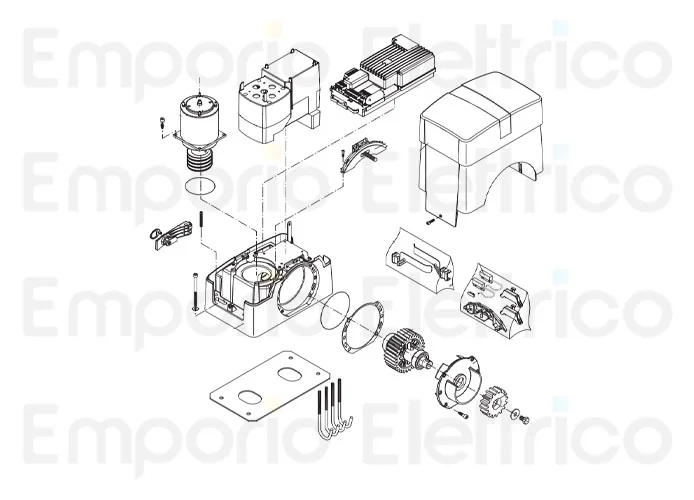 Emporio Elettrico
Emporio Elettrico
Emporio Elettrico
Emporio Elettrico