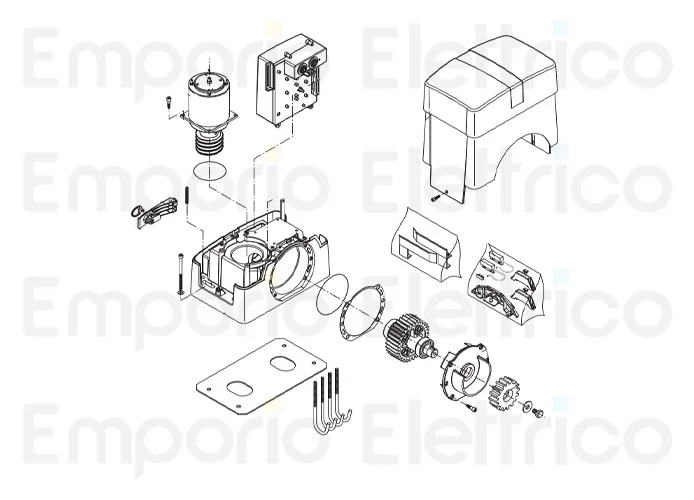 Emporio Elettrico
Emporio Elettrico
Emporio Elettrico
Emporio Elettrico