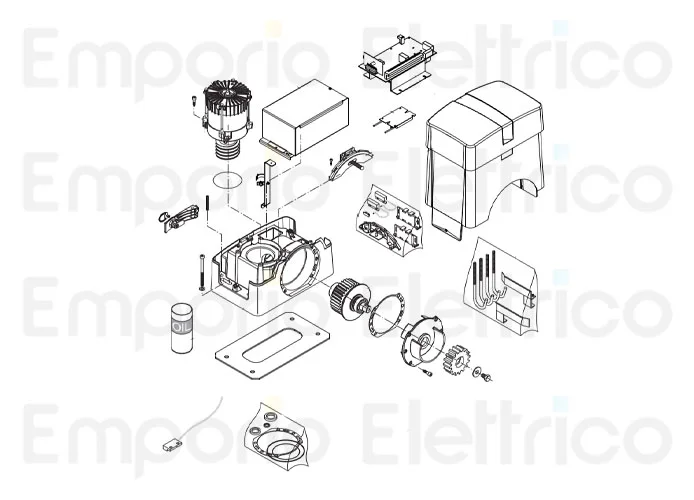 Emporio Elettrico
Emporio Elettrico
Emporio Elettrico
Emporio Elettrico
OIL