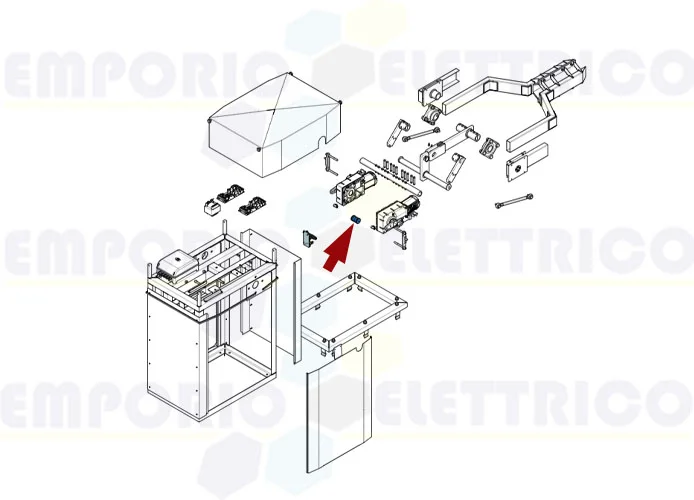 EMPORIO ELETTRICO
EMPORIO ELETTRICO
EMPORIO ELETTRICO