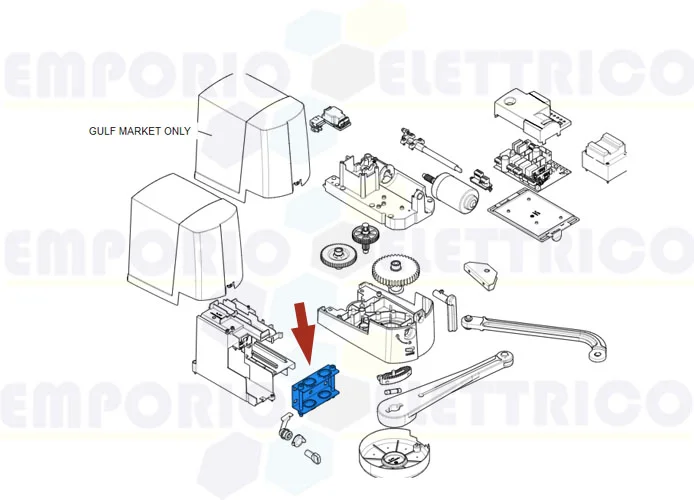 EMPORIO ELETTRICO

GULF MARKET ONLY

EMPORIO ELETTRICO

EMPORIO ELETTRICO